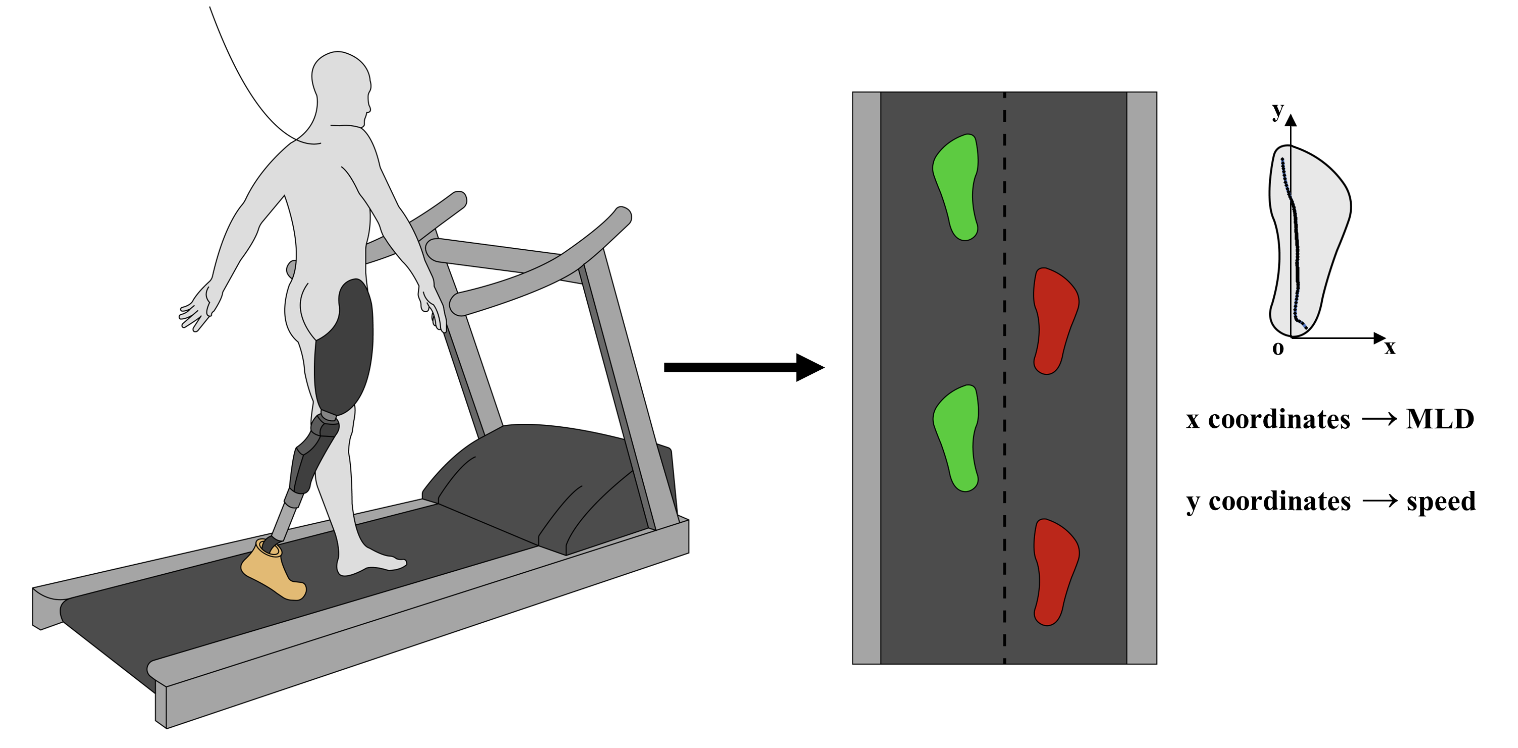 y
o
x

x coordinates → MLD

y coordinates → speed